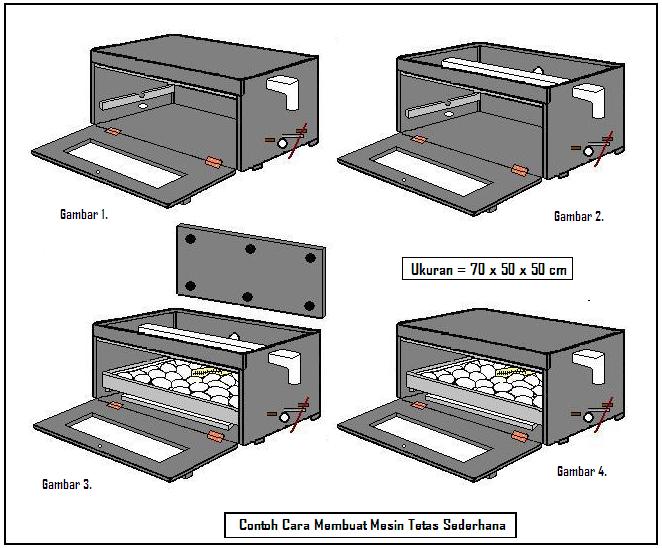 Gambar 1.

Gambar 2.

Ukuran = 70 x 50 x 50 cm

Gambar 3.

Gambar 4.

Contoh Cara Membuat Mesin Tetas Sederhana